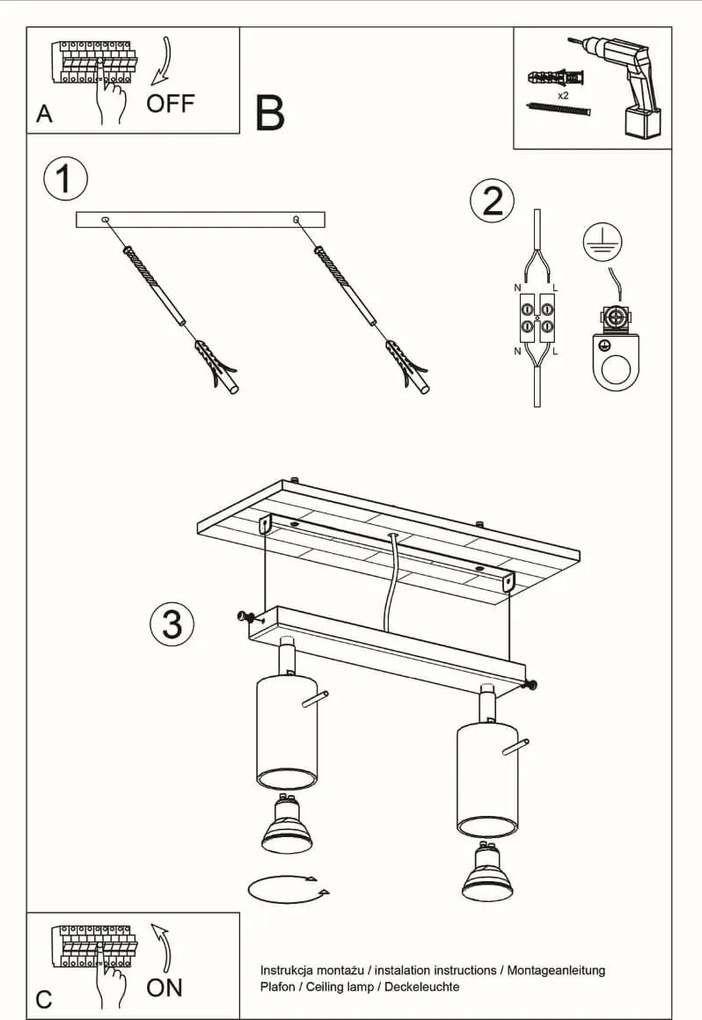 A
OFF
B
x2
1
2
N
L
N
L
3
C
ON
Instrukcja montażu / instalation instructions / Montageanleitung
Plafon / Ceiling lamp / Deckeleuchte