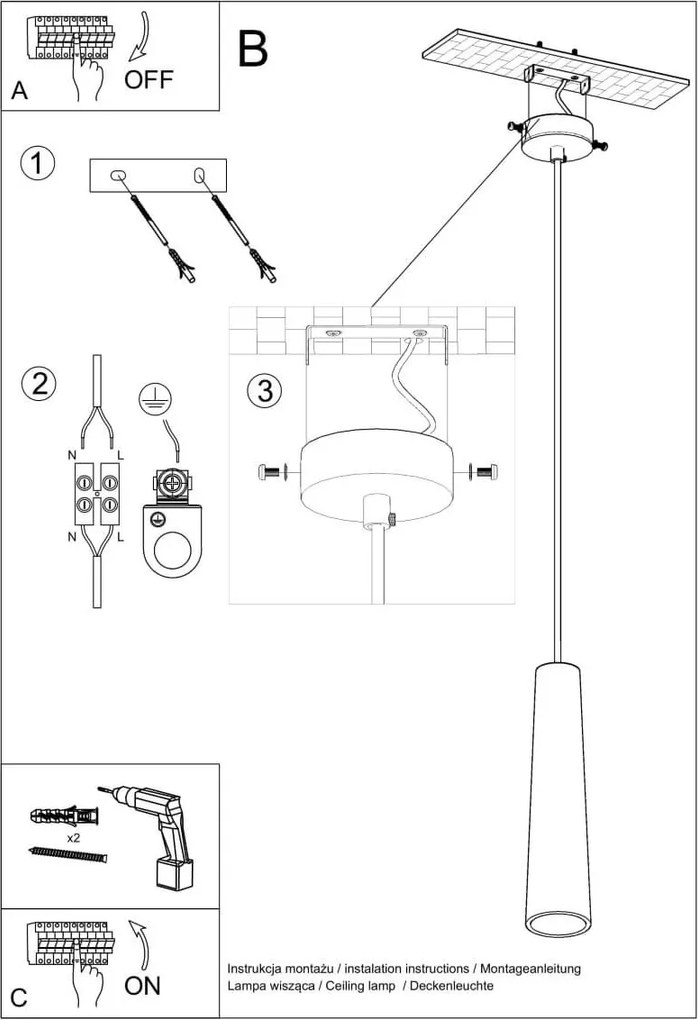 A
OFF

B

1

2

N L
N L

3

x2

C
ON

Instrukcja montażu / instalation instructions / Montageanleitung
Lampa wisząca / Ceiling lamp / Deckenleuchte