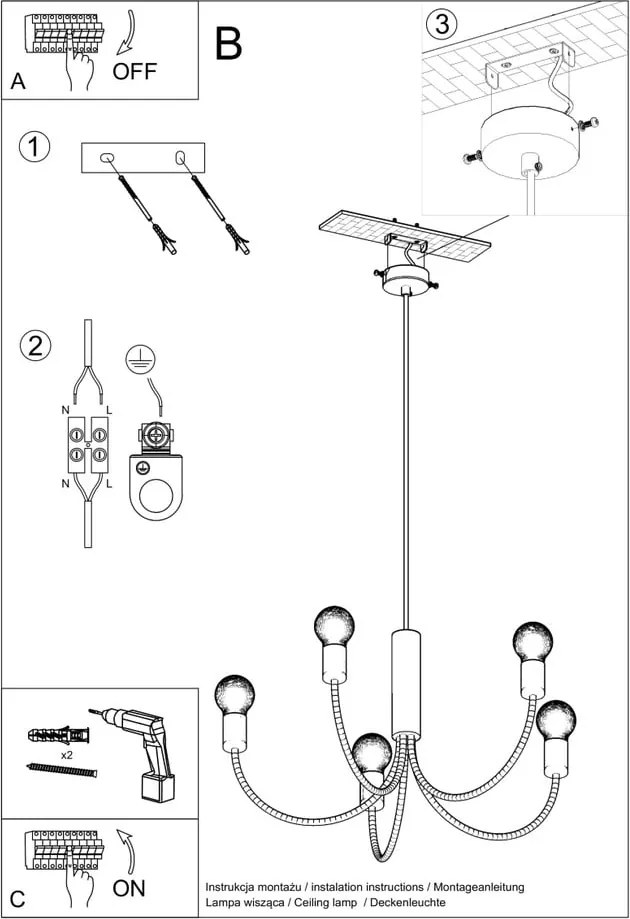 A
OFF
B
3
1
2
N
L
N
L
x2
C
ON
Instrukcja montażu / instalation instructions / Montageanleitung
Lampa wisząca / Ceiling lamp / Deckenleuchte