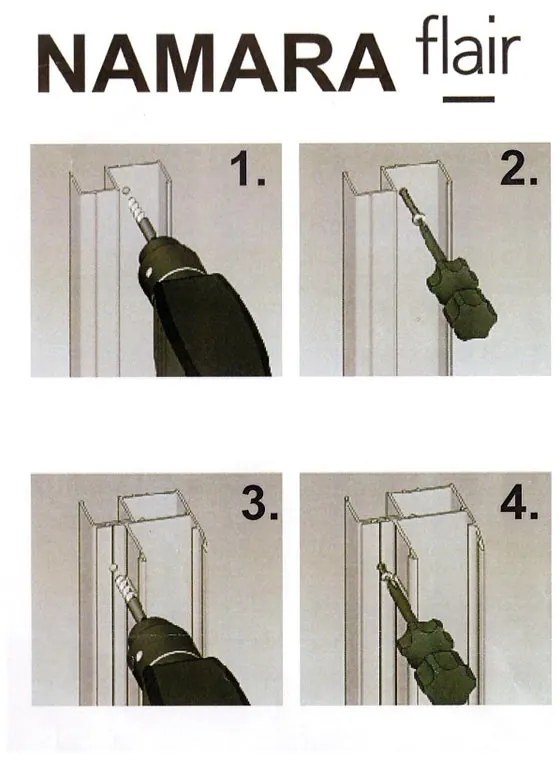 NAMARA flair

1.

2.

3.

4.