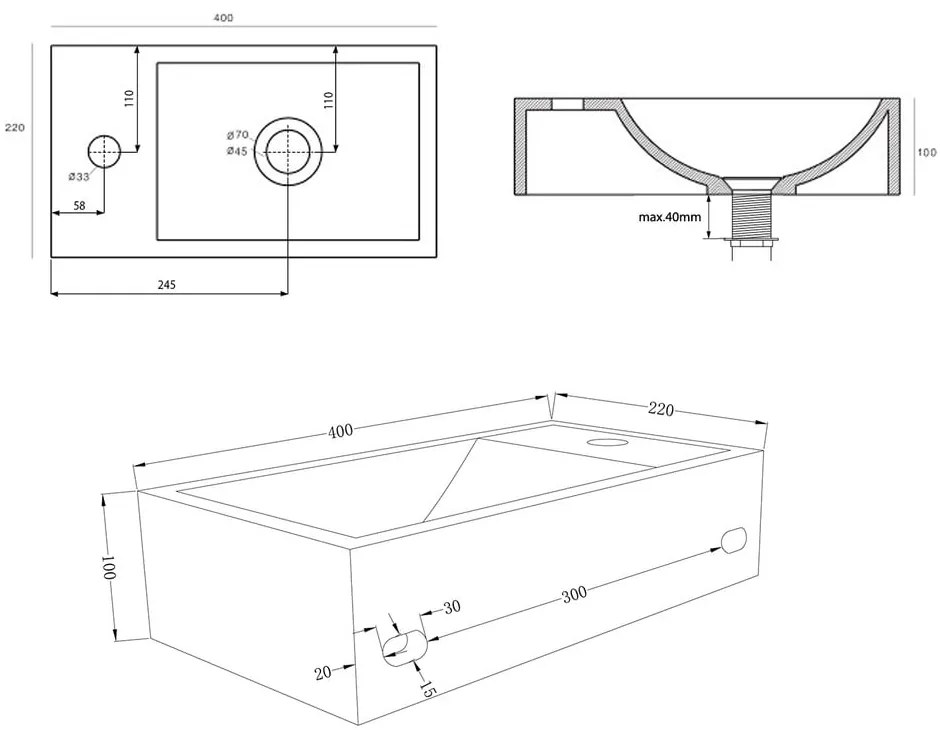 400
220
110
110
Ø70
Ø45
Ø33
58
245
100
max.40mm
400
220
100
30
300
20
15