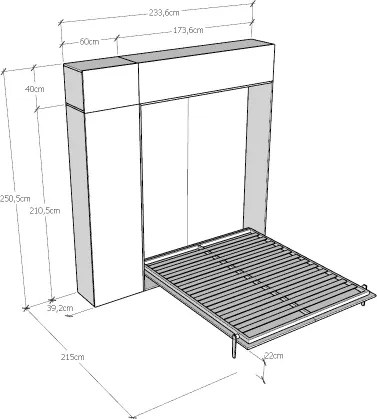 233,6cm
173,6cm
60cm
40cm
250,5cm
210,5cm
39,2cm
215cm
22cm