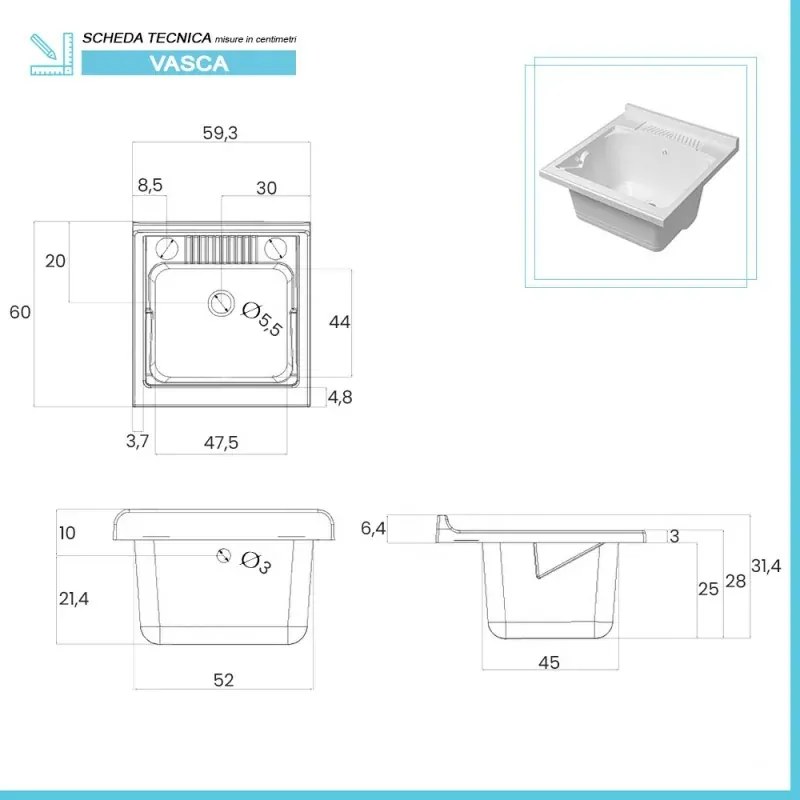 SCHEDA TECNICA misure in centimetri
VASCA

59,3
8,5
30
20
60
Ø5,5
44
4,8
3,7
47,5

10
Ø3
21,4
52

6,4
3
25
28
31,4
45