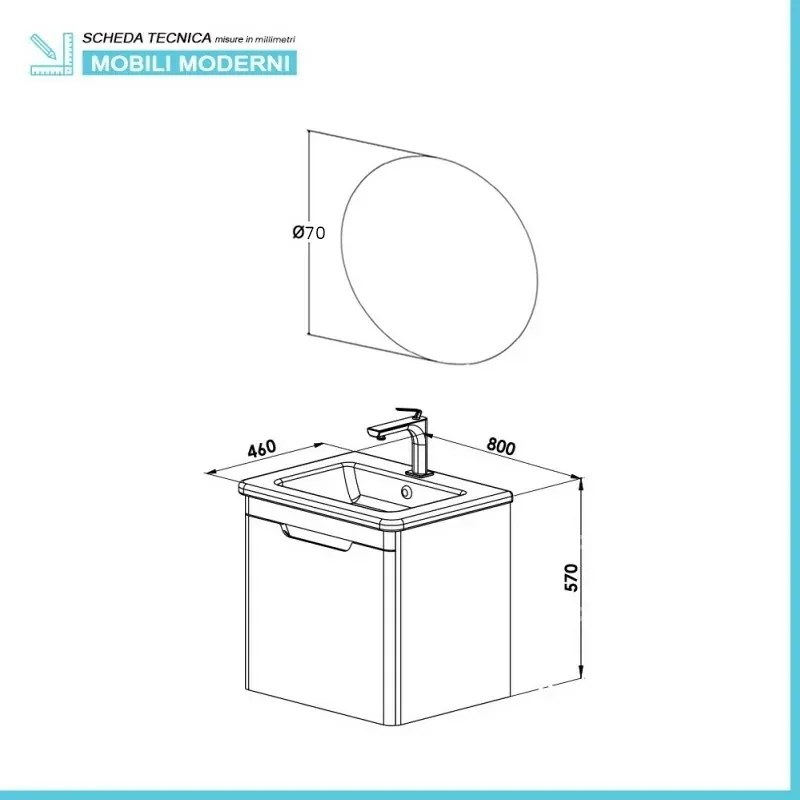 SCHEDA TECNICA misure in millimetri
MOBILI MODERNI

Ø70

460

800

570