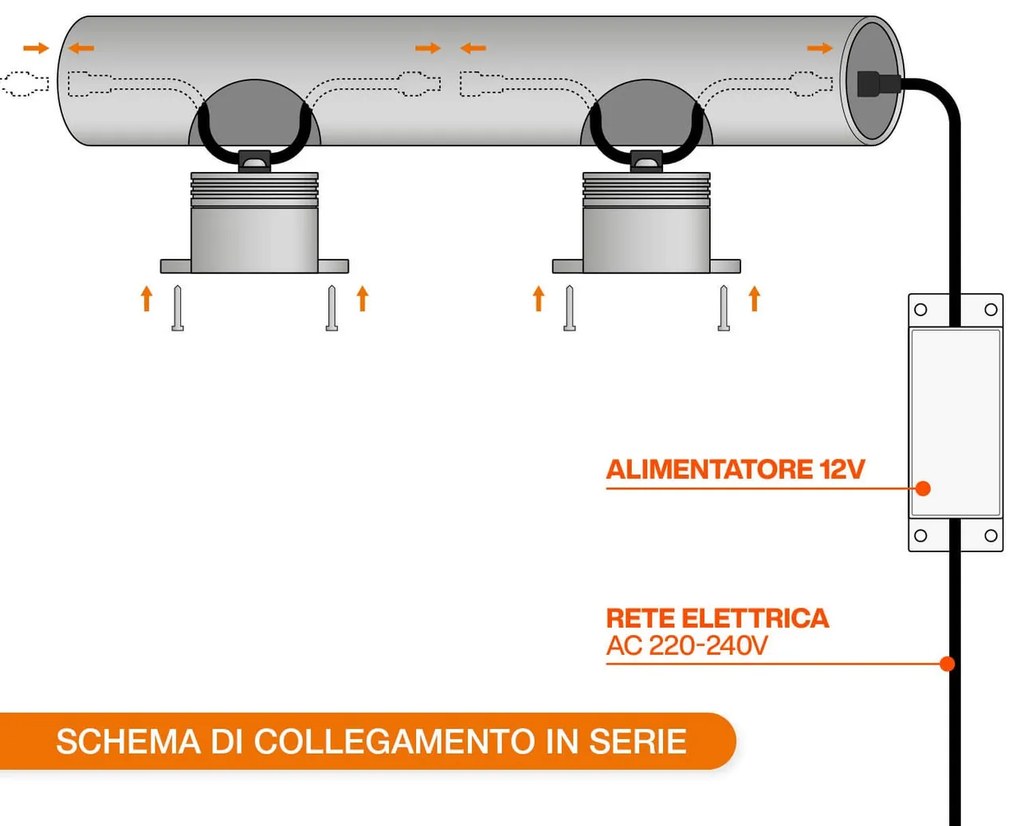 ALIMENTATORE 12V

RETE ELETTRICA
AC 220-240V

SCHEMA DI COLLEGAMENTO IN SERIE