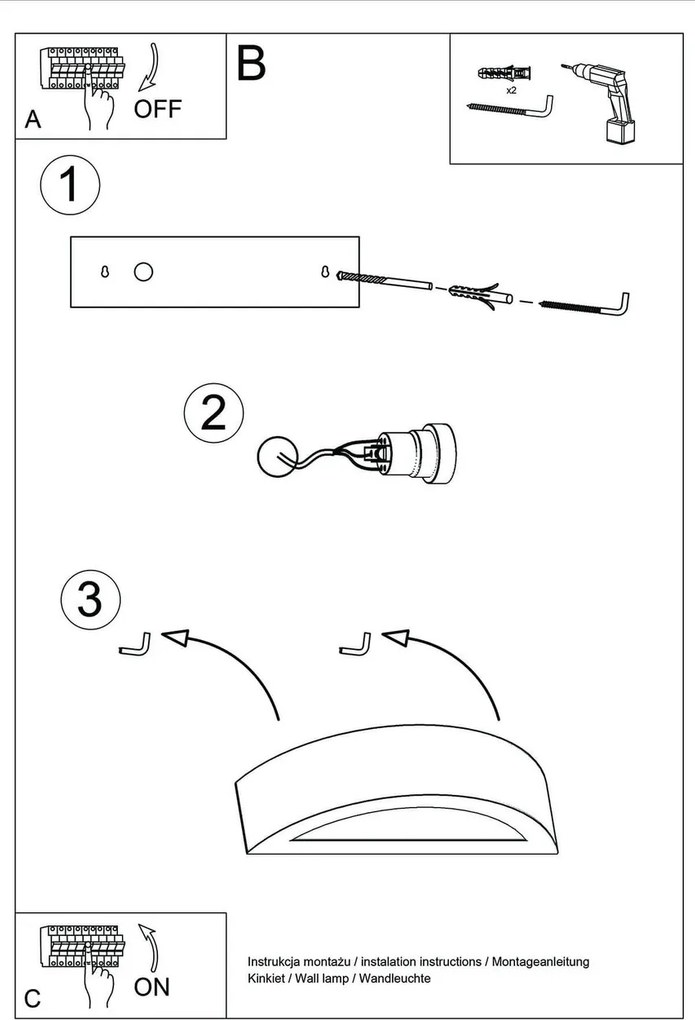 A
OFF
B
x2
1
2
3
C
ON
Instrukcja montażu / instalation instructions / Montageanleitung
Kinkiet / Wall lamp / Wandleuchte