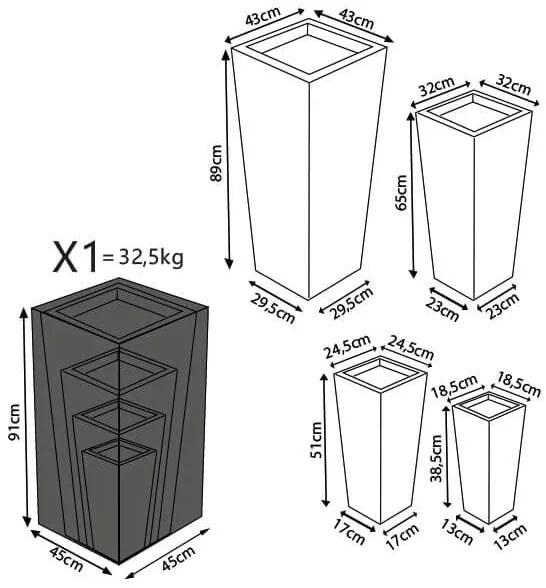 43cm 43cm
89cm
29,5cm 29,5cm
32cm 32cm
65cm
23cm 23cm
X1 = 32,5kg
91cm
45cm 45cm
24,5cm 24,5cm
51cm
17cm 17cm
18,5cm 18,5cm
38,5cm
13cm 13cm