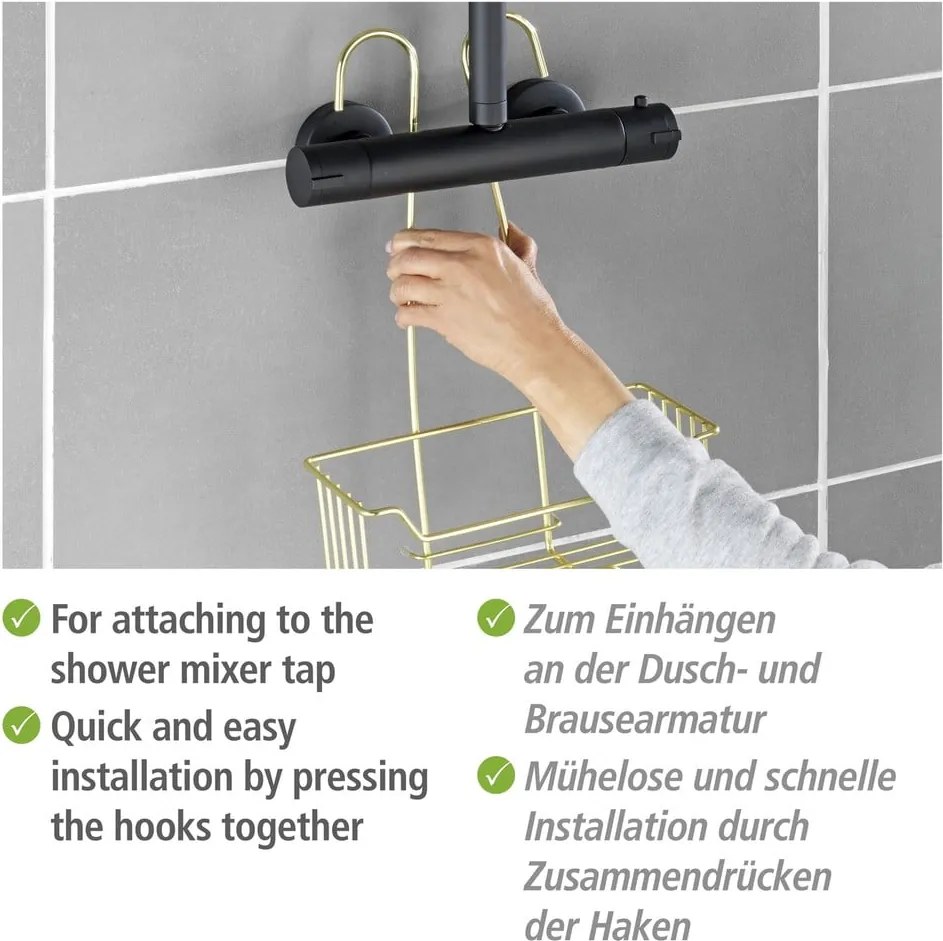 For attaching to the shower mixer tap

Quick and easy installation by pressing the hooks together

Zum Einhängen an der Dusch- und Brausearmatur

Mühelose und schnelle Installation durch Zusammendrücken der Haken