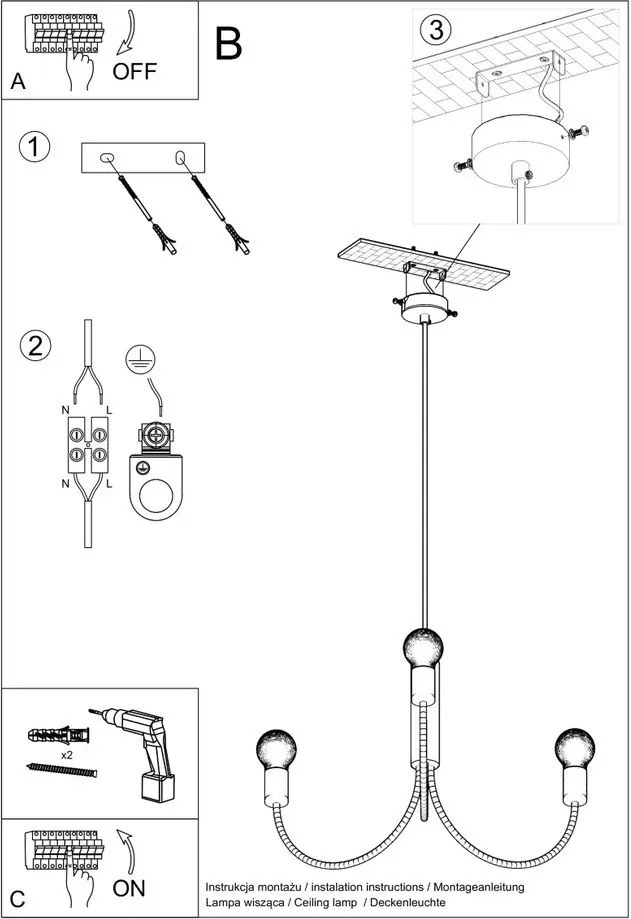 A
OFF

B

3

1

2

N
L
N
L

x2

C
ON

Instrukcja montażu / instalation instructions / Montageanleitung
Lampa wisząca / Ceiling lamp / Deckenleuchte