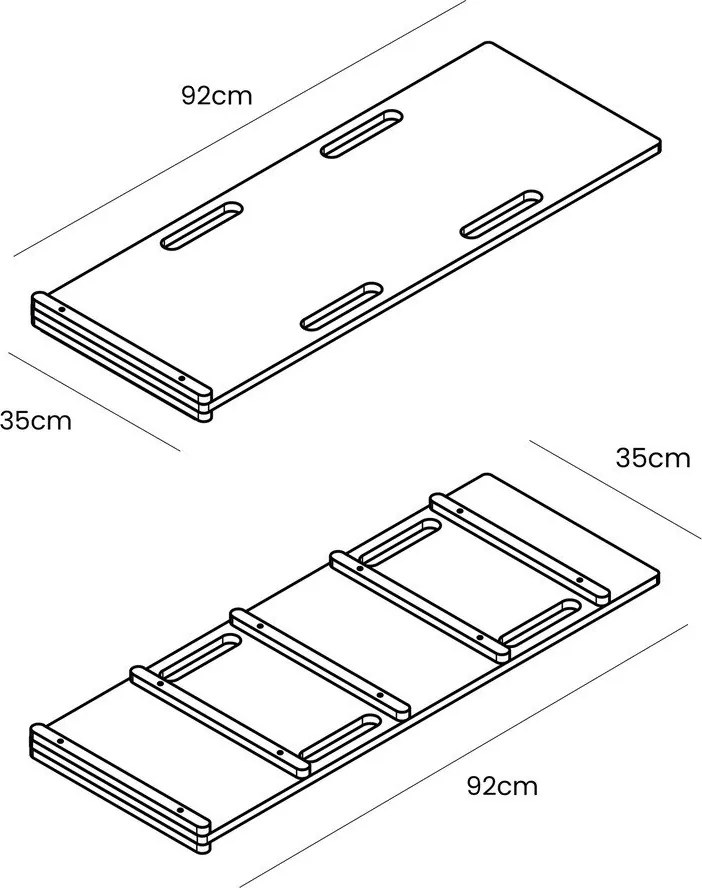 92cm

35cm

35cm

92cm