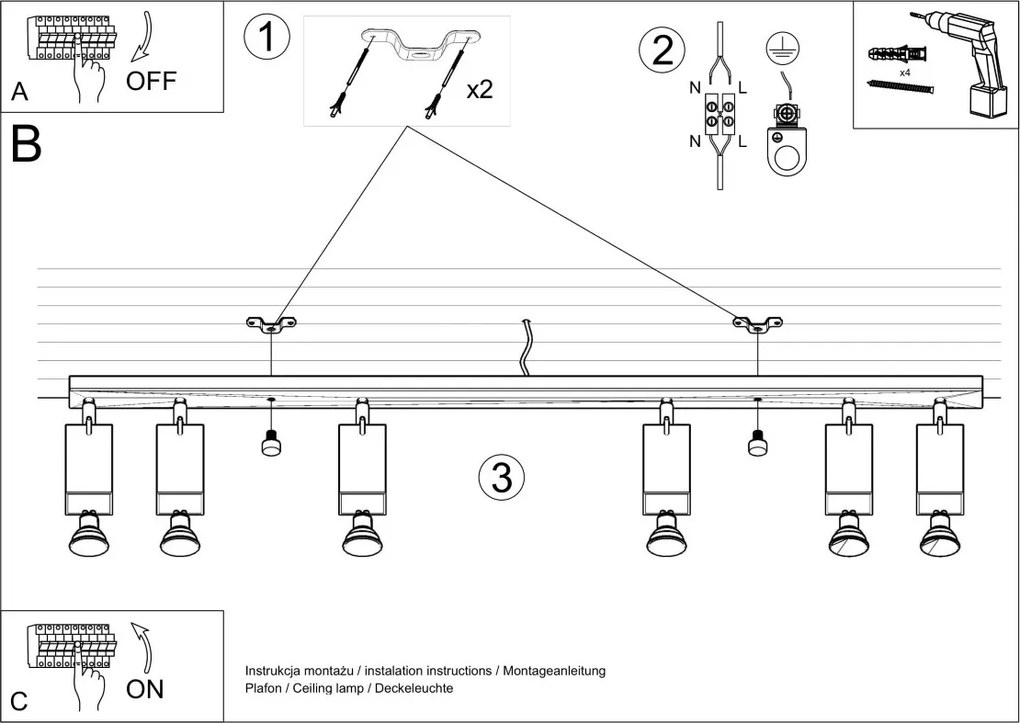 A
OFF

1
x2

2
N L
N L

x4

B

3

C
ON

Instrukcja montażu / instalation instructions / Montageanleitung
Plafon / Ceiling lamp / Deckeleuchte