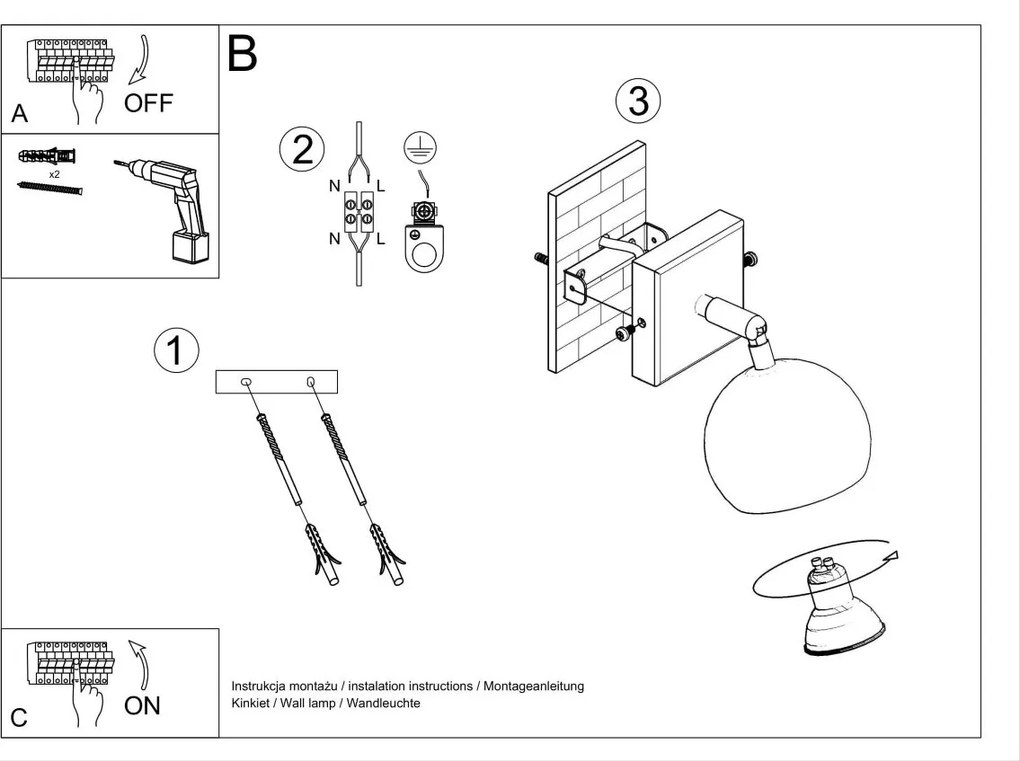 A
OFF

x2

B

2
N
L
N
L

3

1

C
ON

Instrukcja montażu / instalation instructions / Montageanleitung
Kinkiet / Wall lamp / Wandleuchte