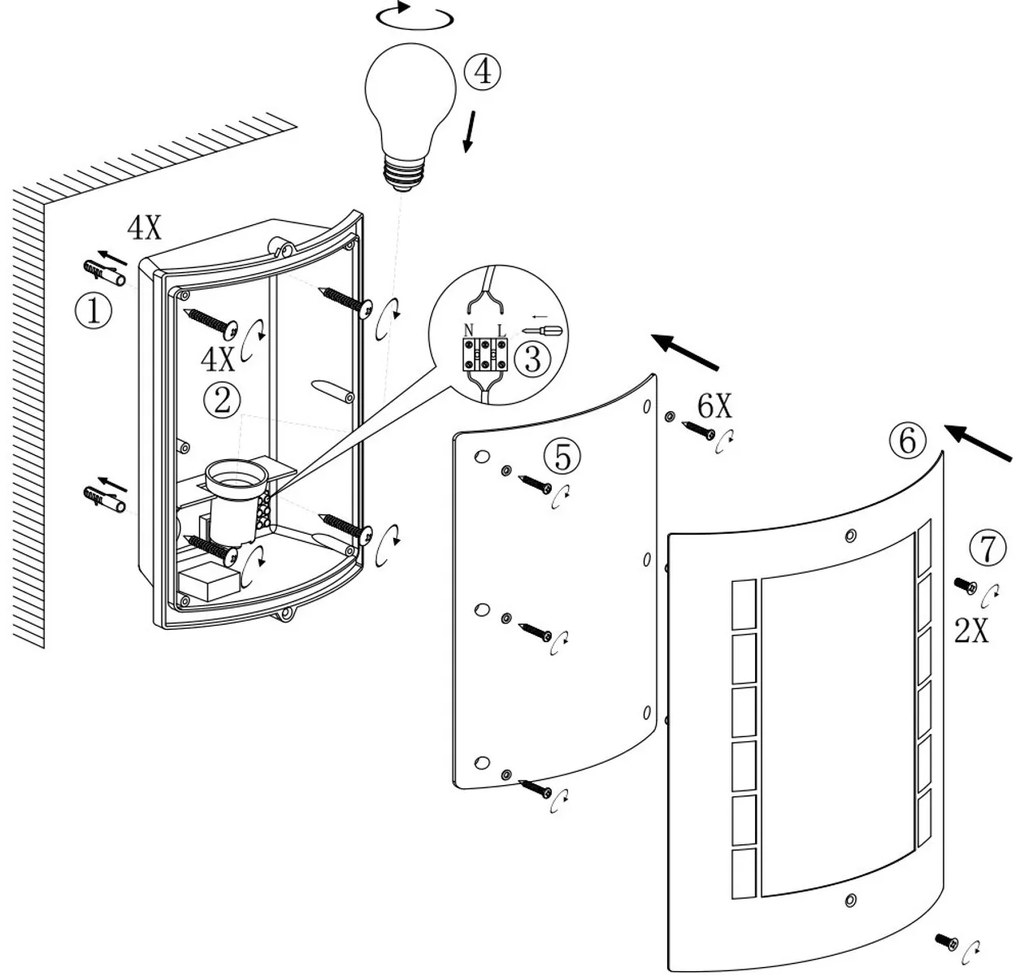 ④
4X
①
4X
②
N L
③
6X
⑤
⑥
⑦
2X