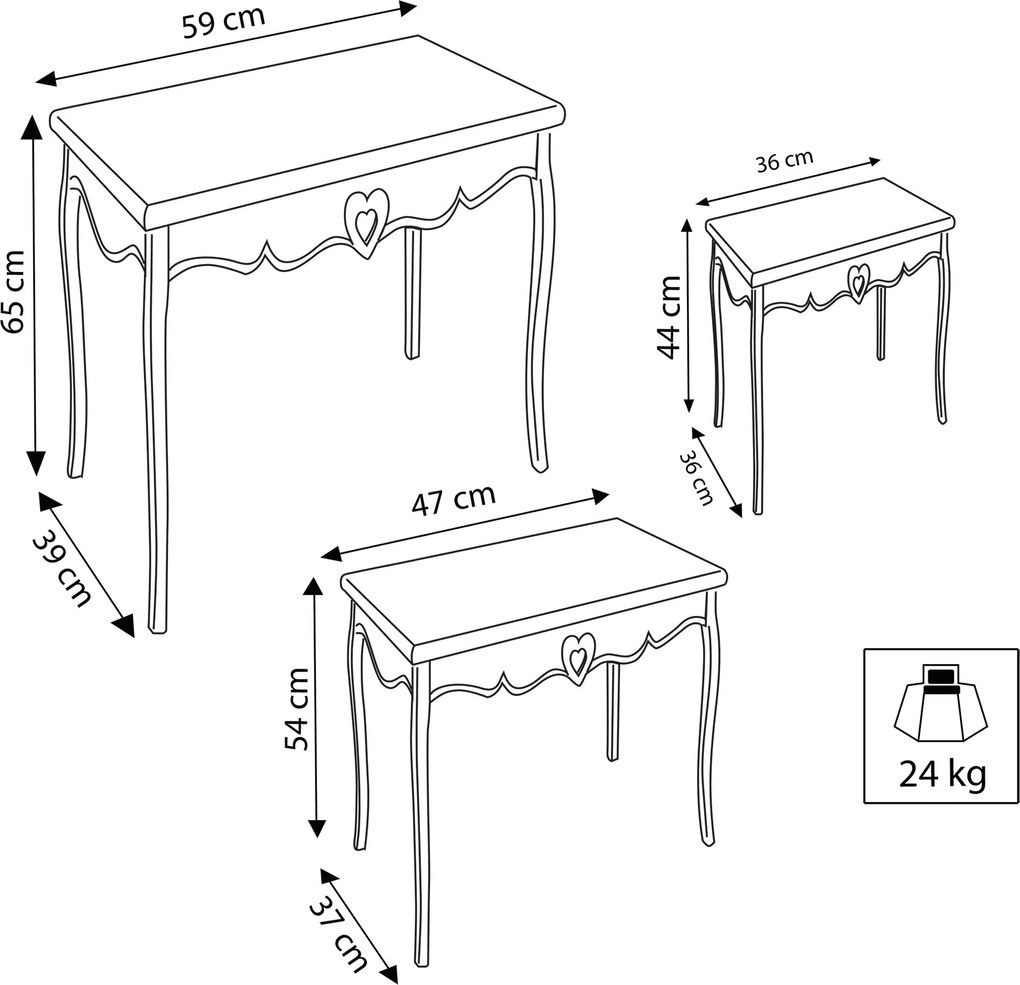 59 cm

65 cm

39 cm

36 cm

44 cm

36 cm

47 cm

54 cm

37 cm

24 kg