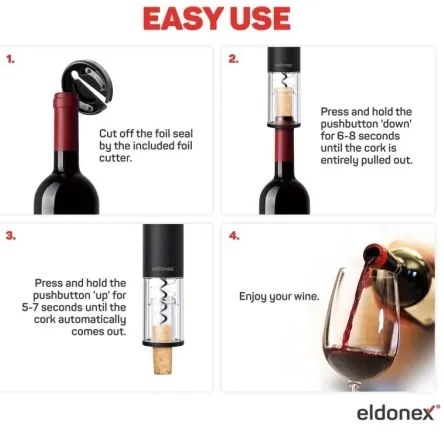 EASY USE

1.

Cut off the foil seal by the included foil cutter.

2.

eldonex

Press and hold the pushbutton 'down' for 6-8 seconds until the cork is entirely pulled out.

3.

eldonex

Press and hold the pushbutton 'up' for 5-7 seconds until the cork automatically comes out.

4.

Enjoy your wine.

eldonex®