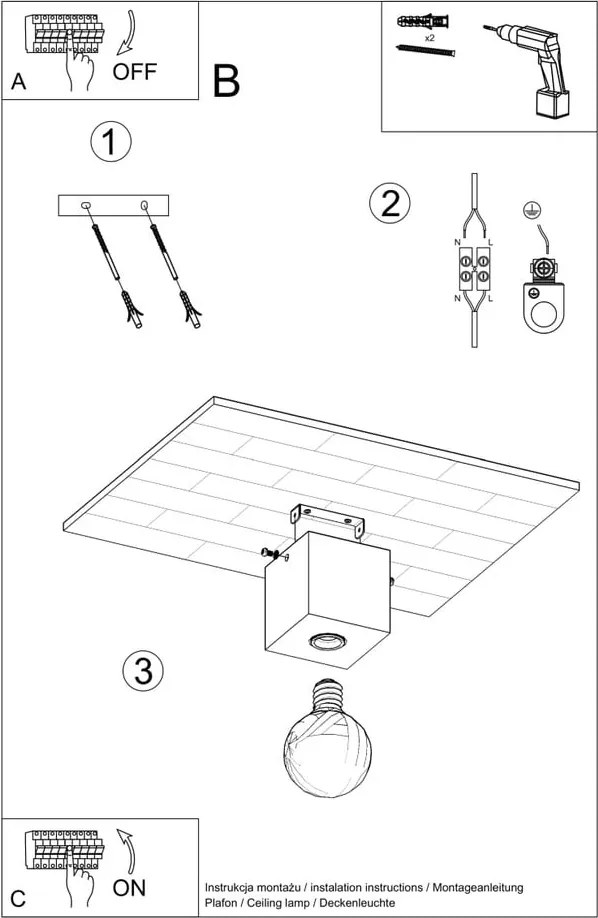 A
OFF

B

x2

1

2

N
L
N
L

3

C
ON

Instrukcja montażu / instalation instructions / Montageanleitung
Plafon / Ceiling lamp / Deckenleuchte