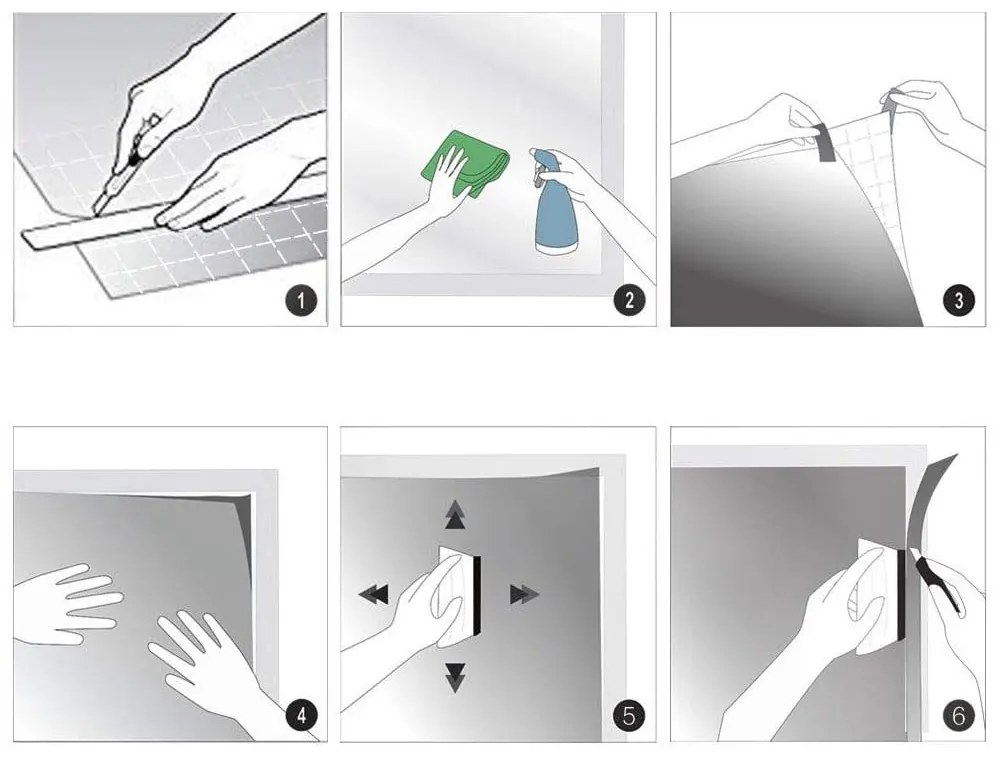 1

2

3

4

5

6