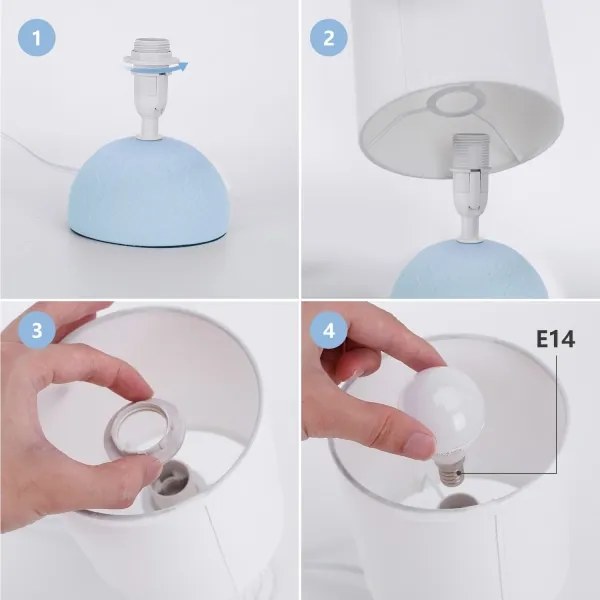 1

2

3

4

E14