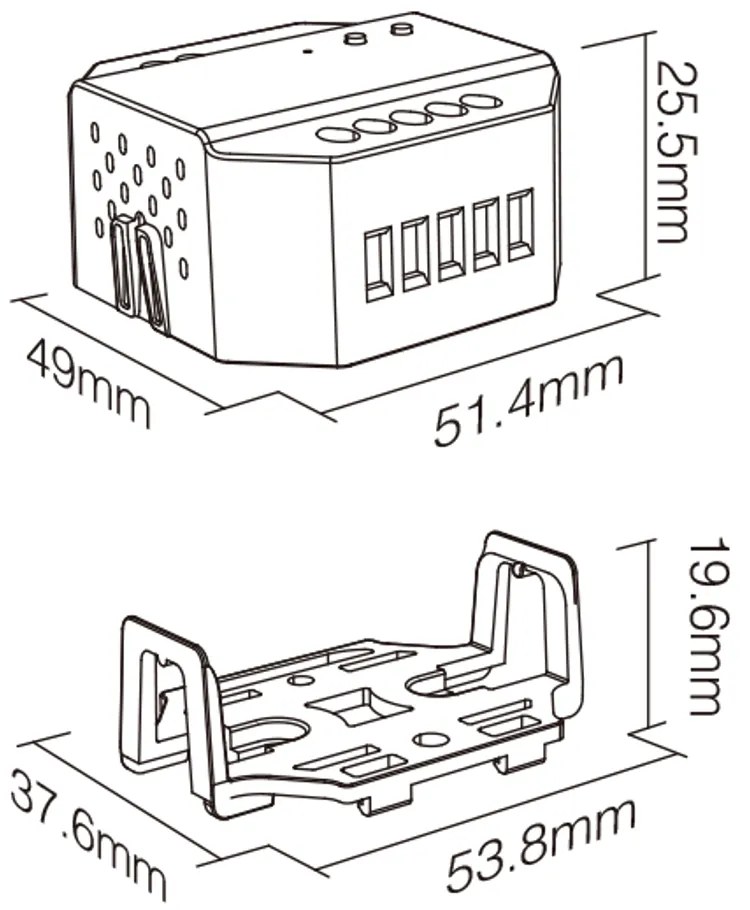 25.5mm

49mm

51.4mm

19.6mm

37.6mm

53.8mm