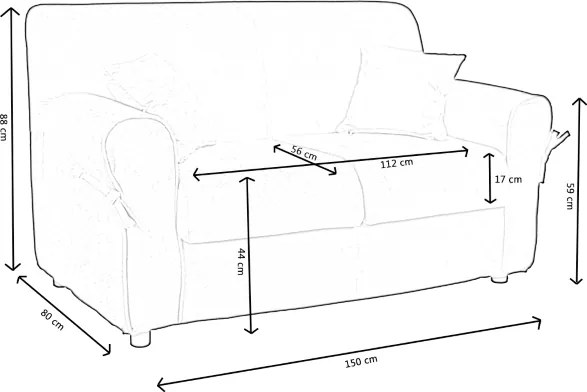 88 cm

56 cm

112 cm

17 cm

59 cm

44 cm

80 cm

150 cm