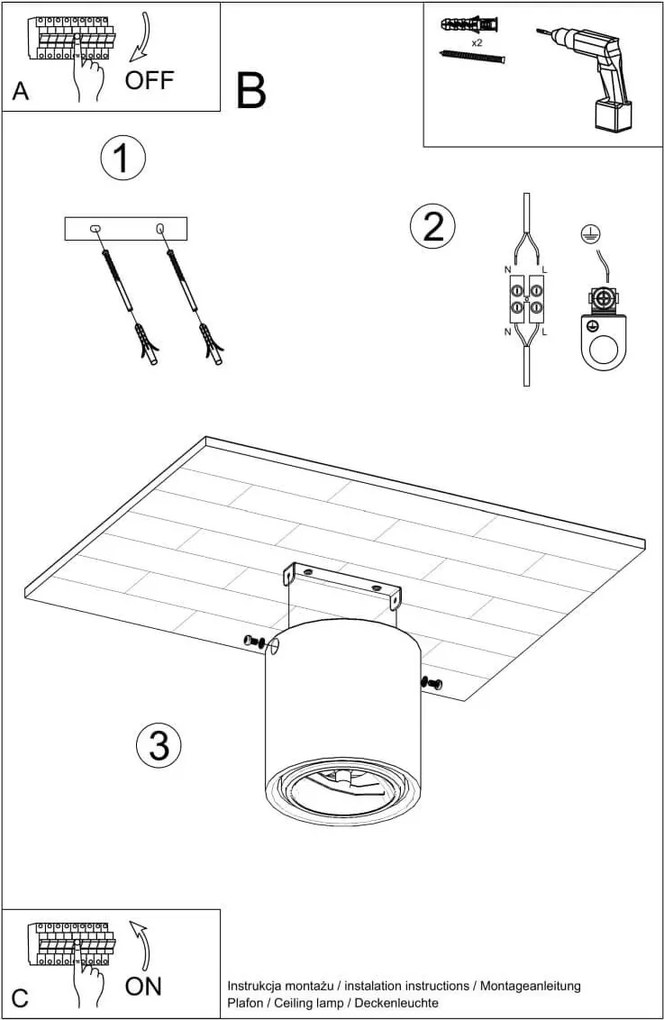 A
OFF
B
x2
1
2
N L
N L
3
C
ON
Instrukcja montażu / instalation instructions / Montageanleitung
Plafon / Ceiling lamp / Deckenleuchte