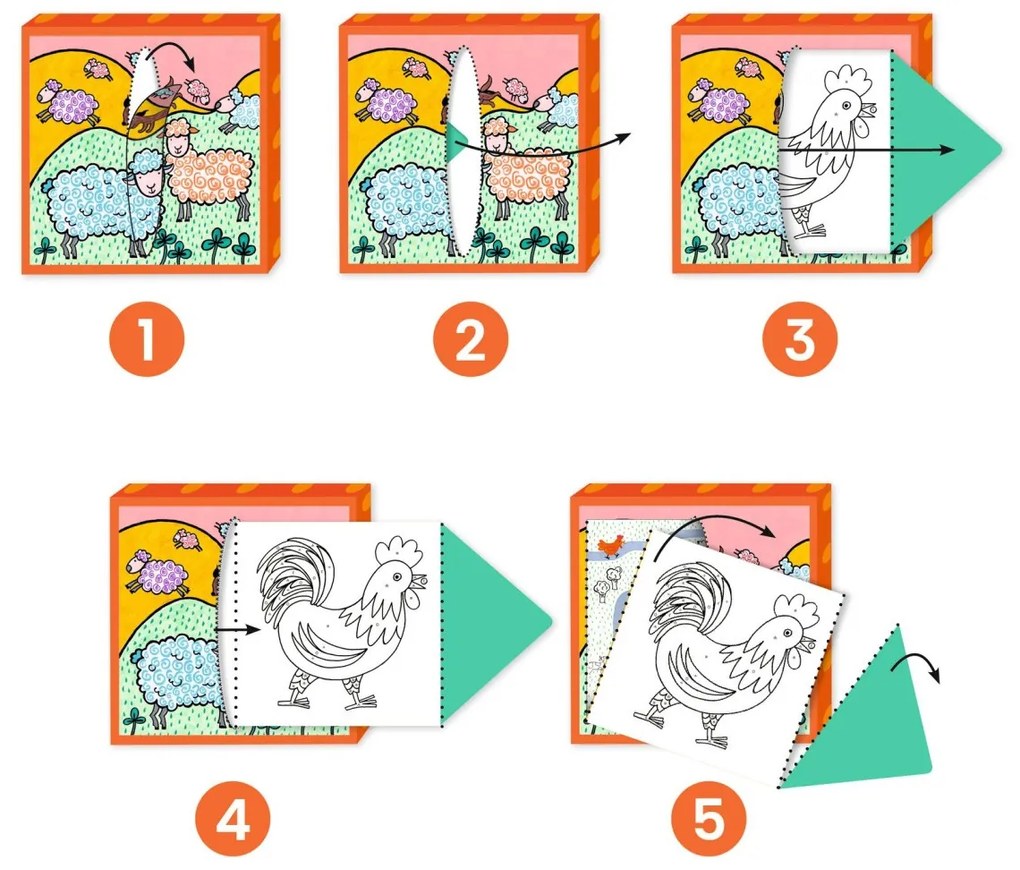 1

2

3

4

5