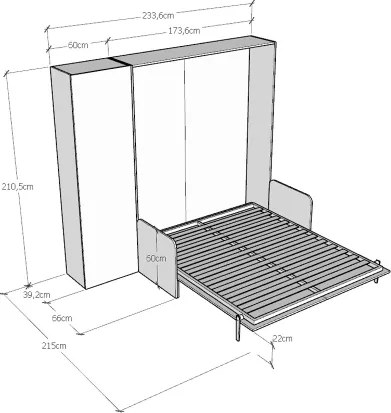 233,6cm
173,6cm
60cm
210,5cm
60cm
39,2cm
66cm
215cm
22cm