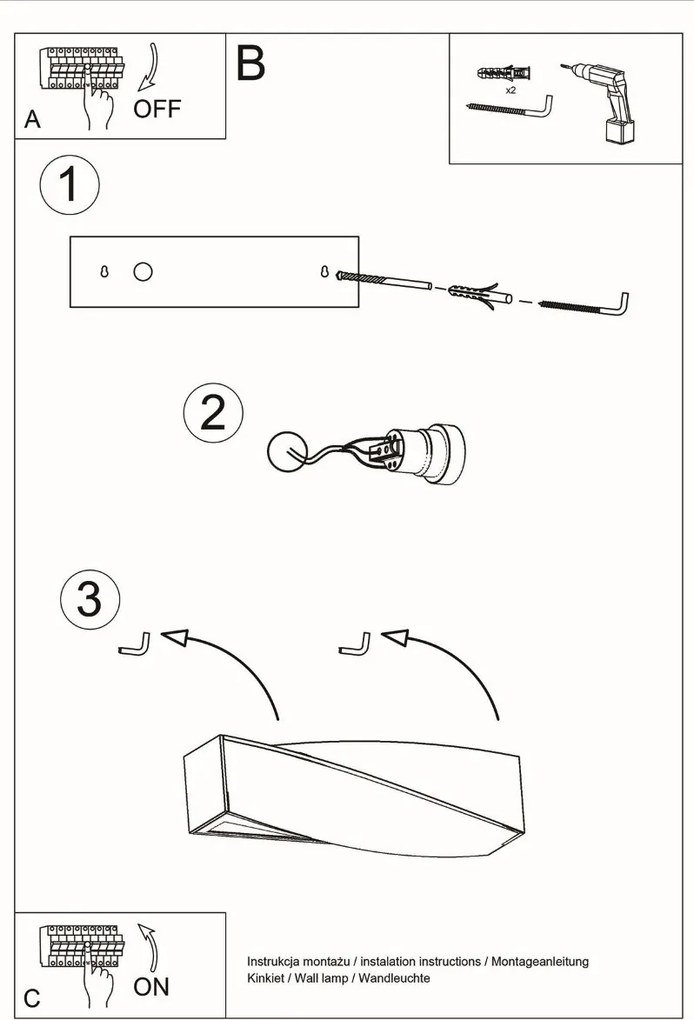 A
OFF

B

x2

1

2

3

C
ON

Instrukcja montażu / instalation instructions / Montageanleitung
Kinkiet / Wall lamp / Wandleuchte