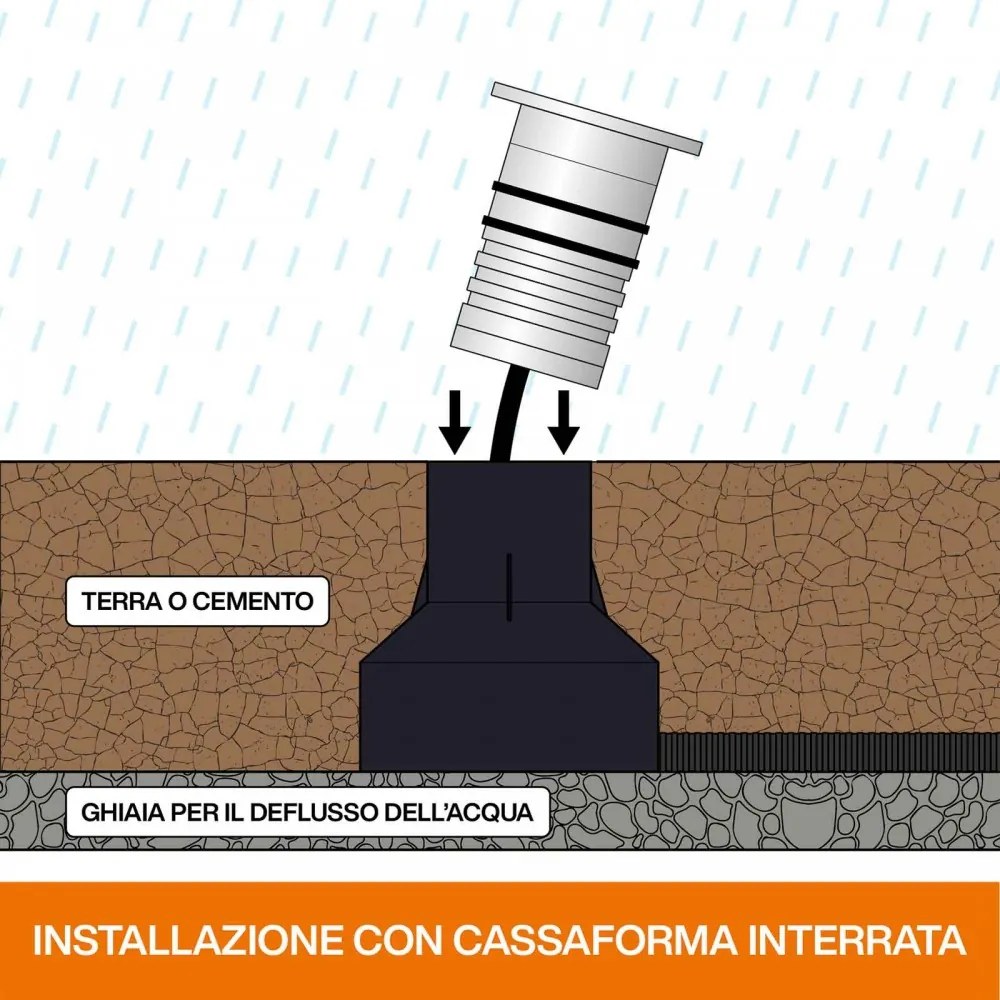 TERRA O CEMENTO

GHIAIA PER IL DEFLUSSO DELL'ACQUA

INSTALLAZIONE CON CASSAFORMA INTERRATA