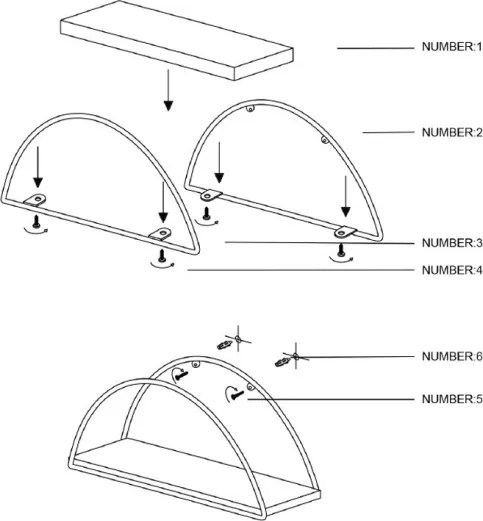 NUMBER:1

NUMBER:2

NUMBER:3

NUMBER:4

NUMBER:6

NUMBER:5