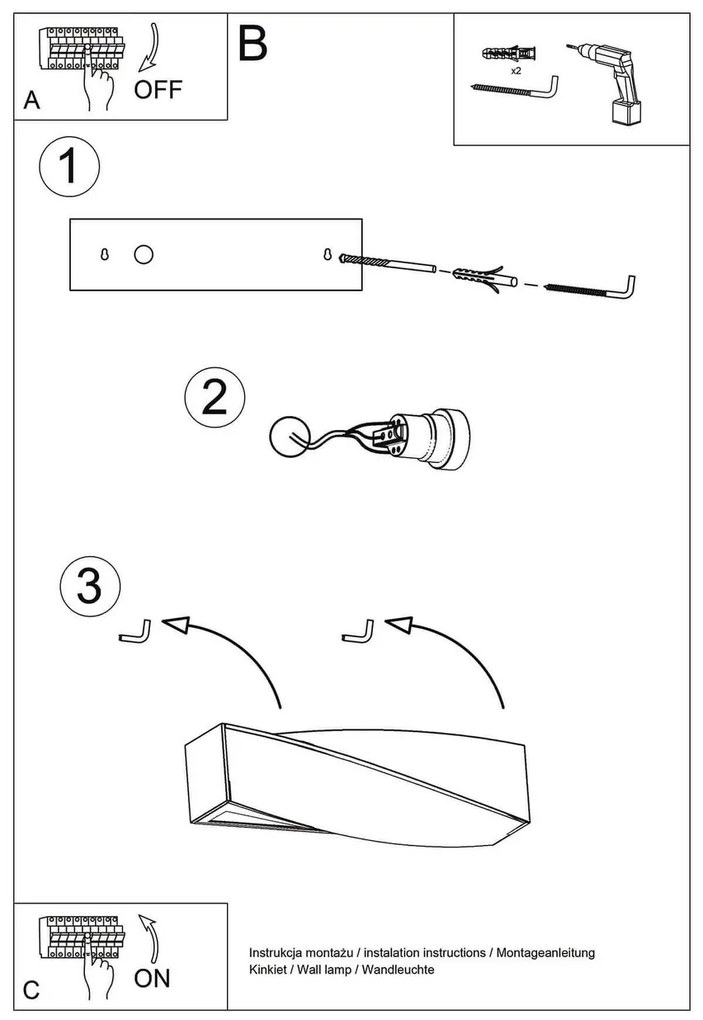 A
OFF

B

x2

1

2

3

C
ON

Instrukcja montażu / instalation instructions / Montageanleitung
Kinkiet / Wall lamp / Wandleuchte