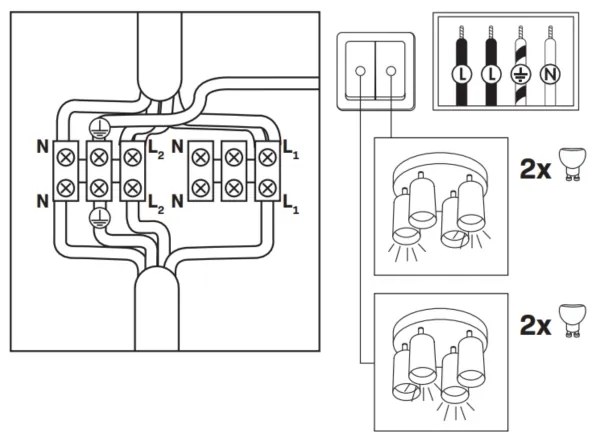 N $L_2$ N $L_1$

N $L_2$ N $L_1$

L L N

2x

2x